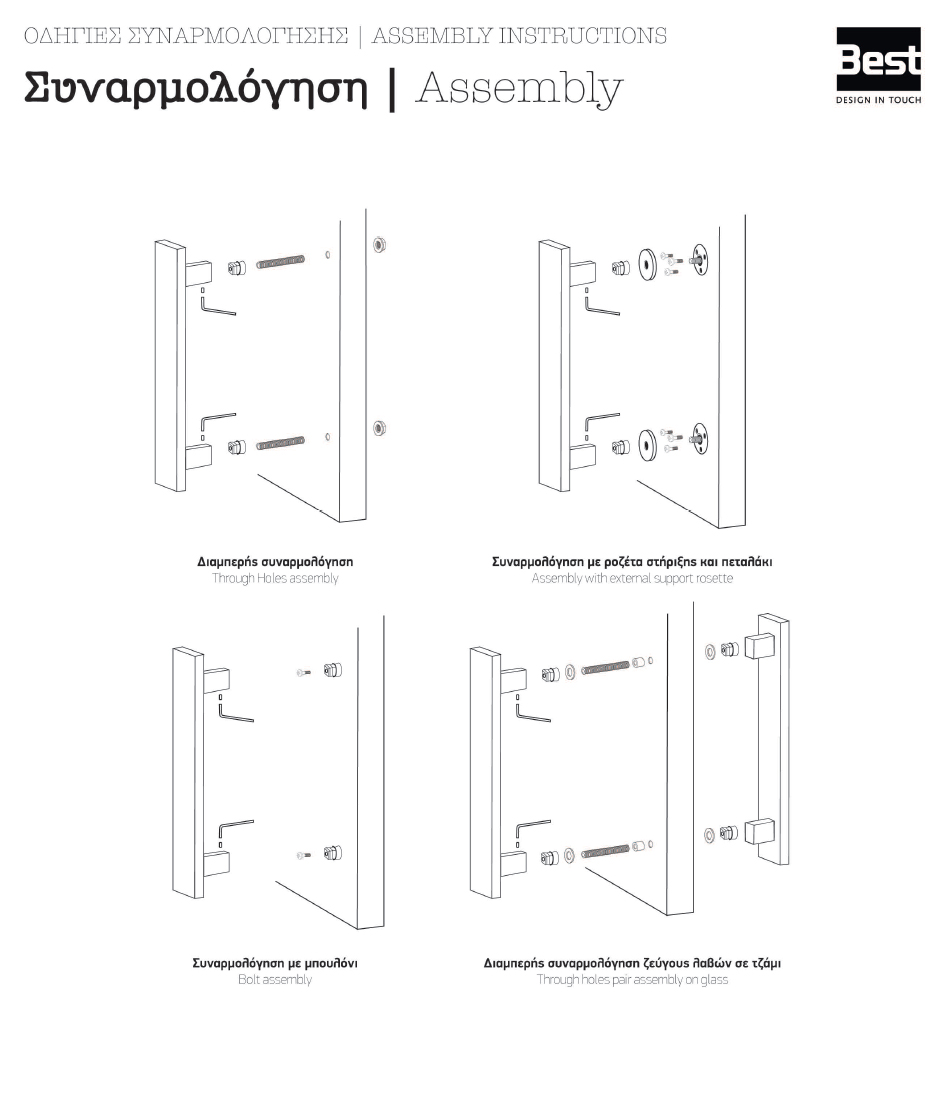 ΟΔΗΓΙΕΣ ΣΥΝΑΡΜΟΛΟΓΗΣΗΣ | ASSEMBLY INSTRUCTIONS

Συναρμολόγηση | Assembly

Best
DESIGN IN TOUCH

Διαμπερής συναρμολόγηση
Through Holes assembly

Συναρμολόγηση με ροζέτα στήριξης και πεταλάκι
Assembly with external support rosette

Συναρμολόγηση με μπουλόνι
Bolt assembly

Διαμπερής συναρμολόγηση ζεύγους λαβών σε τζάμι
Through holes pair assembly on glass